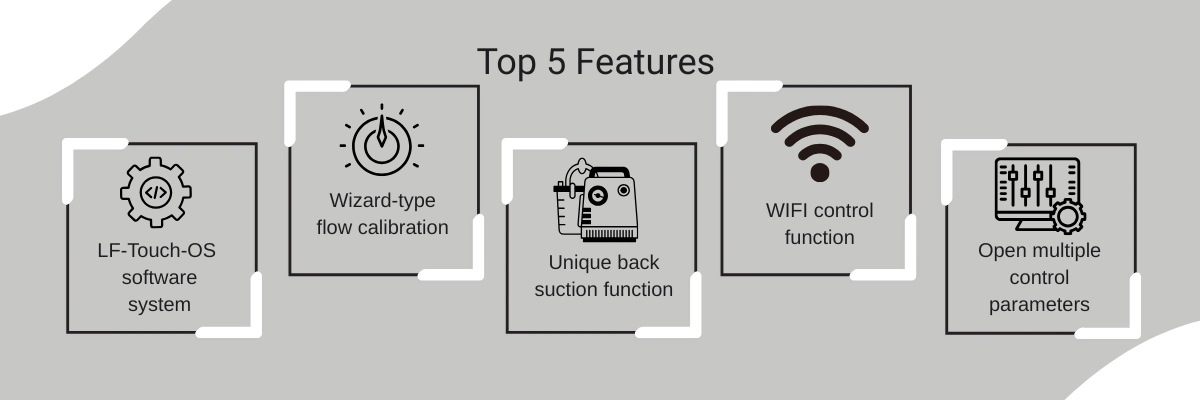 Top 5 Features

LF-Touch-OS software system

Wizard-type flow calibration

Unique back suction function

WIFI control function

Open multiple control parameters